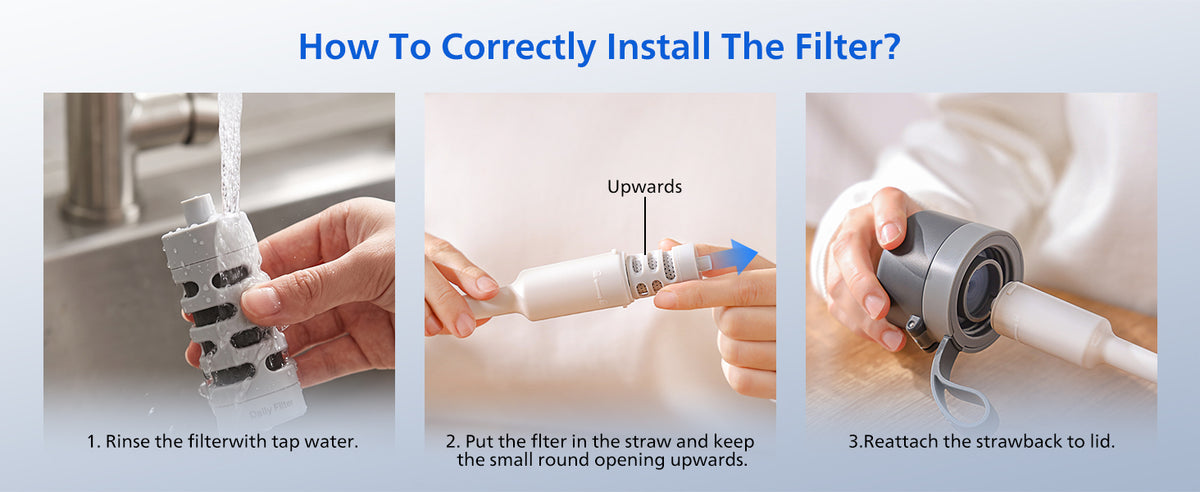 How To Correctly Install The Filter?

Daily Filter

1. Rinse the filterwith tap water.

Upwards

2. Put the flter in the straw and keep the small round opening upwards.

3.Reattach the strawback to lid.